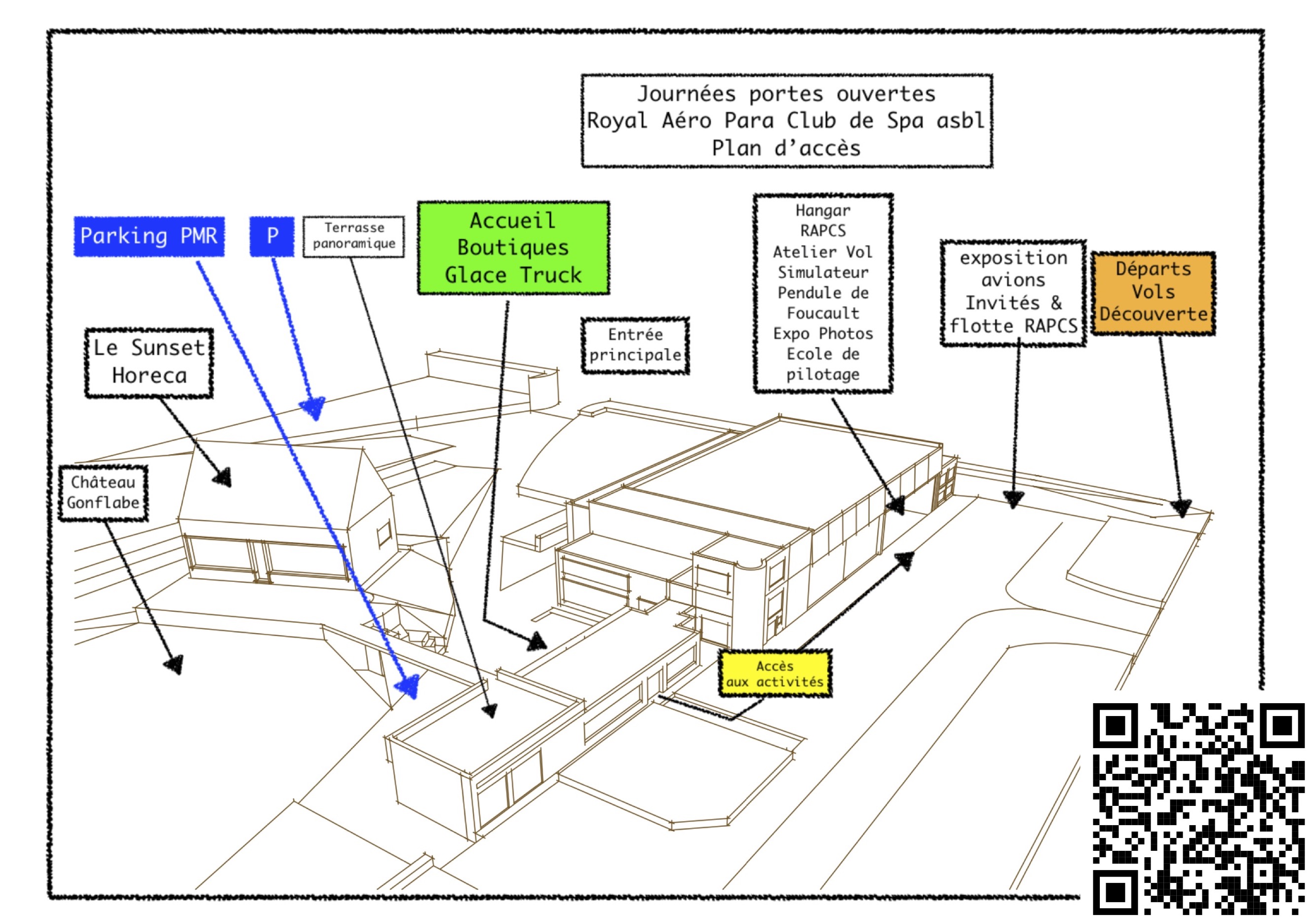 Journées portes ouvertes
Royal Aéro Para Club de Spa asbl
Plan d'accès

Parking PMR

P

Terrasse panoramique

Accueil
Boutiques
Glace Truck

Hangar
RAPCS
Atelier Vol
Simulateur
Pendule de Foucault
Expo Photos
Ecole de pilotage

exposition avions
Invités &
flotte RAPCS

Départs
Vols
Découverte

Le Sunset
Horeca

Entrée principale

Château Gonflabe

Accès aux activités